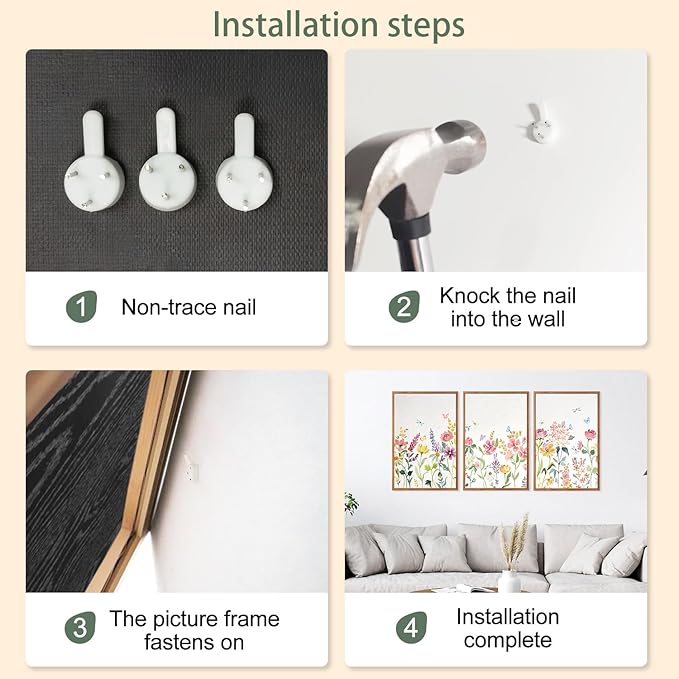 Installation steps

1 Non-trace nail

2 Knock the nail into the wall

3 The picture frame fastens on

4 Installation complete