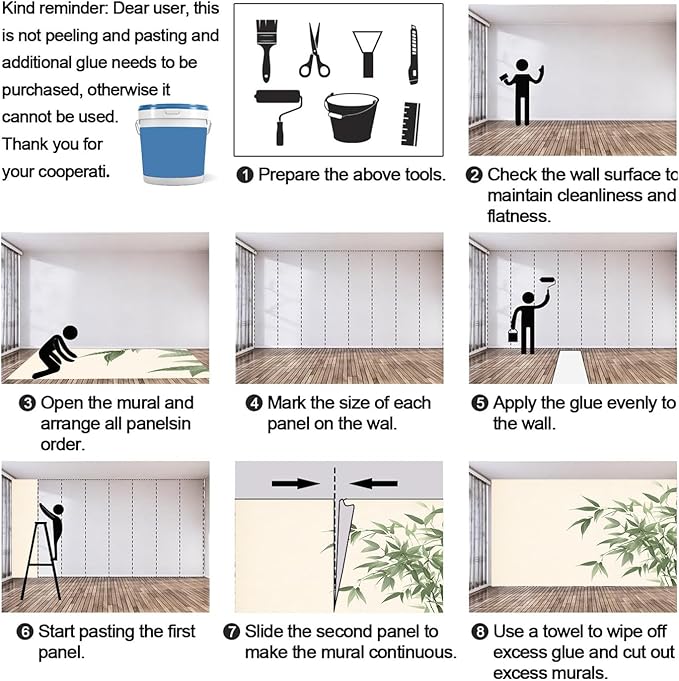 Kind reminder: Dear user, this is not peeling and pasting and additional glue needs to be purchased, otherwise it cannot be used. Thank you for your cooperati.

❶ Prepare the above tools.

❷ Check the wall surface to maintain cleanliness and flatness.

❸ Open the mural and arrange all panelsin order.

❹ Mark the size of each panel on the wal.

❺ Apply the glue evenly to the wall.

❻ Start pasting the first panel.

❼ Slide the second panel to make the mural continuous.

❽ Use a towel to wipe off excess glue and cut out excess murals.