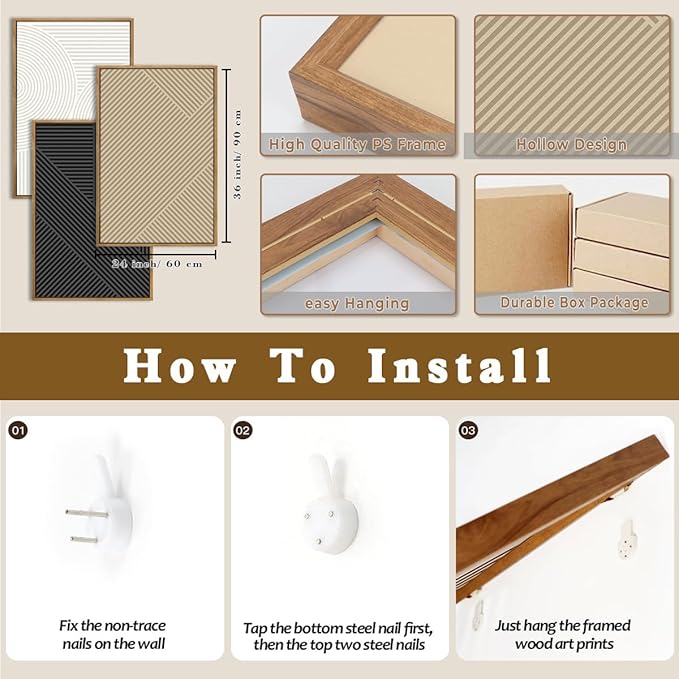 36 inch/ 90 cm

24 inch/ 60 cm

High Quality PS Frame

Hollow Design

easy Hanging

Durable Box Package

How To Install

01

Fix the non-trace nails on the wall

02

Tap the bottom steel nail first, then the top two steel nails

03

Just hang the framed wood art prints