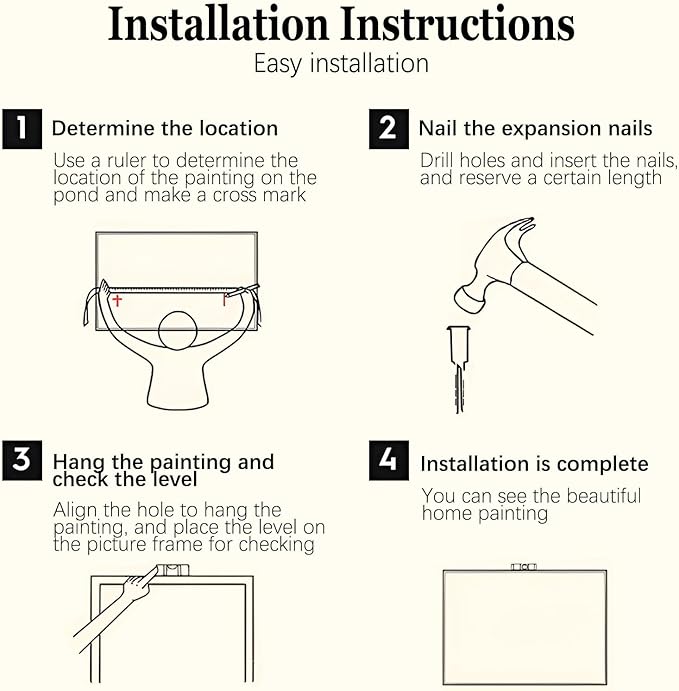 Installation Instructions
Easy installation

1 Determine the location
Use a ruler to determine the location of the painting on the pond and make a cross mark

2 Nail the expansion nails
Drill holes and insert the nails, and reserve a certain length

3 Hang the painting and check the level
Align the hole to hang the painting, and place the level on the picture frame for checking

4 Installation is complete
You can see the beautiful home painting