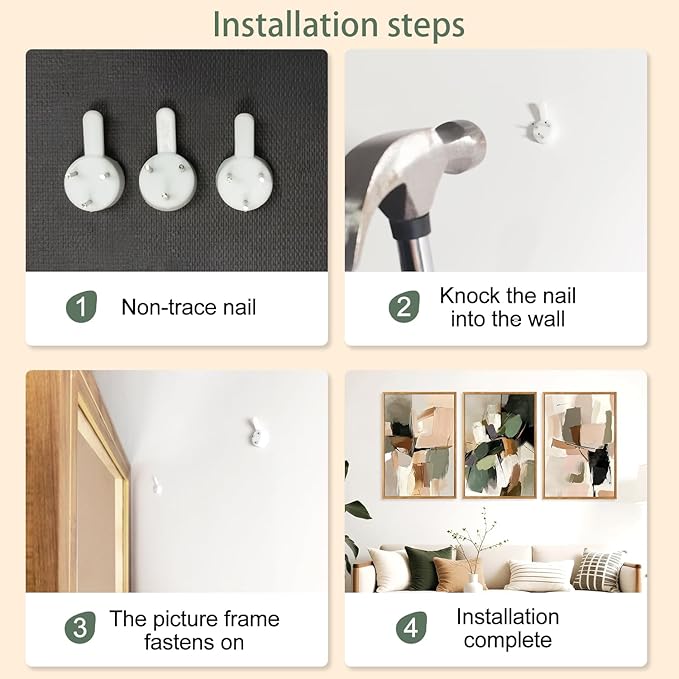 Installation steps

1 Non-trace nail

2 Knock the nail into the wall

3 The picture frame fastens on

4 Installation complete