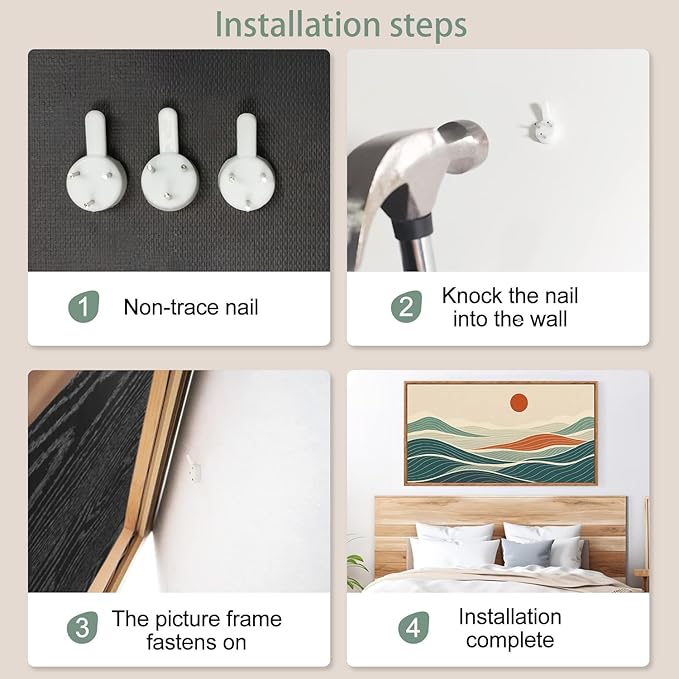 Installation steps

1 Non-trace nail

2 Knock the nail into the wall

3 The picture frame fastens on

4 Installation complete