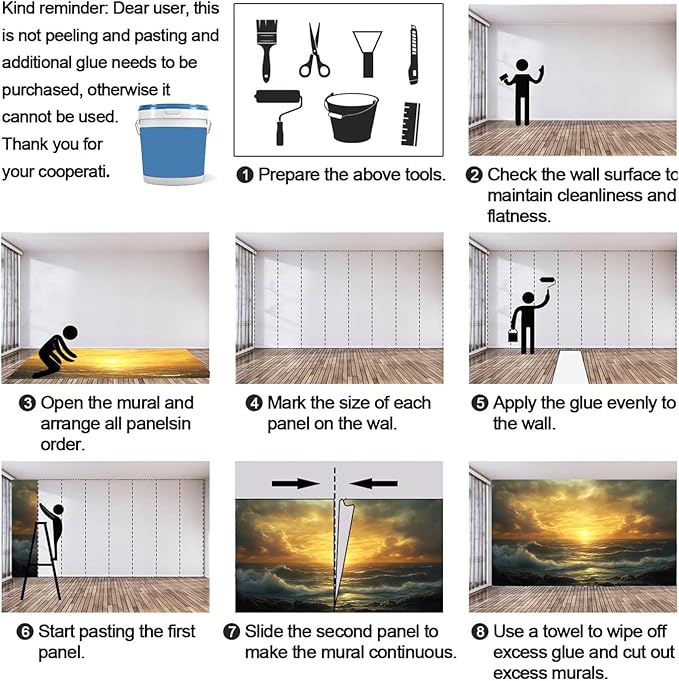 Kind reminder: Dear user, this is not peeling and pasting and additional glue needs to be purchased, otherwise it cannot be used. Thank you for your cooperati.

❶ Prepare the above tools.

❷ Check the wall surface to maintain cleanliness and flatness.

❸ Open the mural and arrange all panelsin order.

❹ Mark the size of each panel on the wal.

❺ Apply the glue evenly to the wall.

❻ Start pasting the first panel.

❼ Slide the second panel to make the mural continuous.

❽ Use a towel to wipe off excess glue and cut out excess murals.