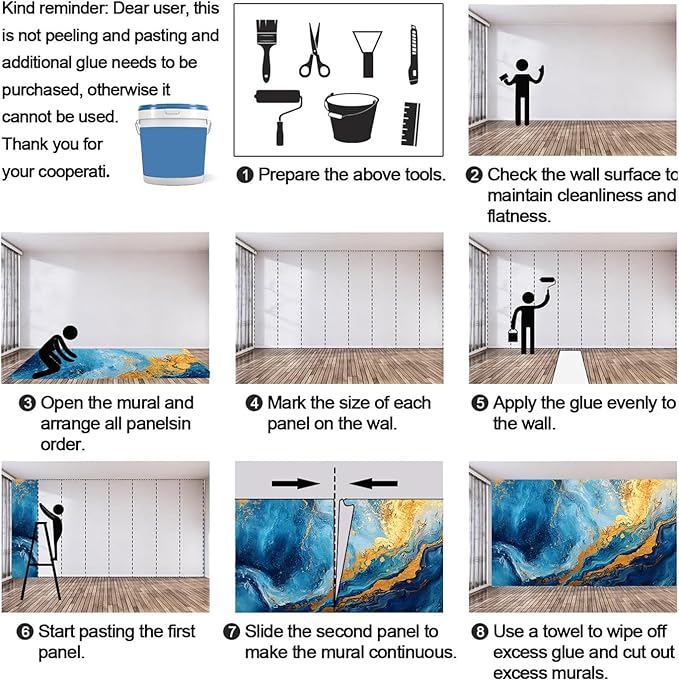 Kind reminder: Dear user, this is not peeling and pasting and additional glue needs to be purchased, otherwise it cannot be used. Thank you for your cooperati.

❶ Prepare the above tools.

❷ Check the wall surface to maintain cleanliness and flatness.

❸ Open the mural and arrange all panelsin order.

❹ Mark the size of each panel on the wal.

❺ Apply the glue evenly to the wall.

❻ Start pasting the first panel.

❼ Slide the second panel to make the mural continuous.

❽ Use a towel to wipe off excess glue and cut out excess murals.