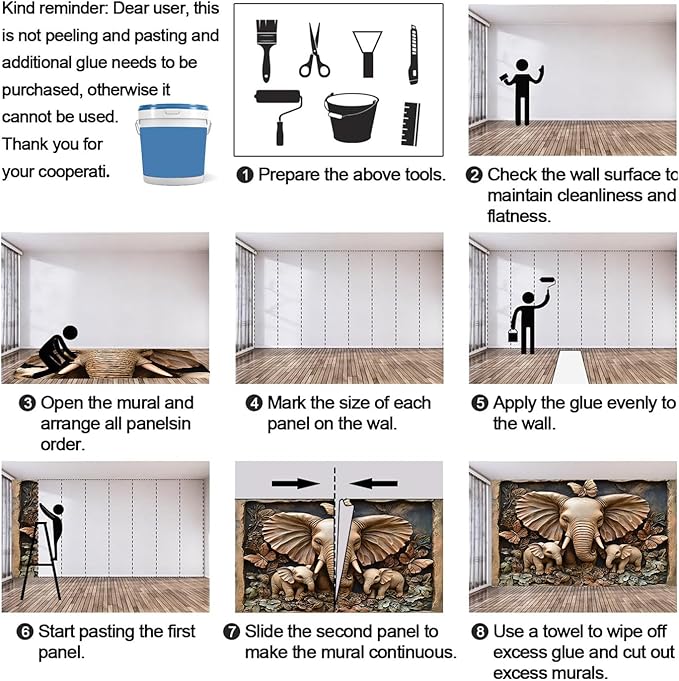 Kind reminder: Dear user, this is not peeling and pasting and additional glue needs to be purchased, otherwise it cannot be used. Thank you for your cooperati.

❶ Prepare the above tools.

❷ Check the wall surface to maintain cleanliness and flatness.

❸ Open the mural and arrange all panelsin order.

❹ Mark the size of each panel on the wal.

❺ Apply the glue evenly to the wall.

❻ Start pasting the first panel.

❼ Slide the second panel to make the mural continuous.

❽ Use a towel to wipe off excess glue and cut out excess murals.