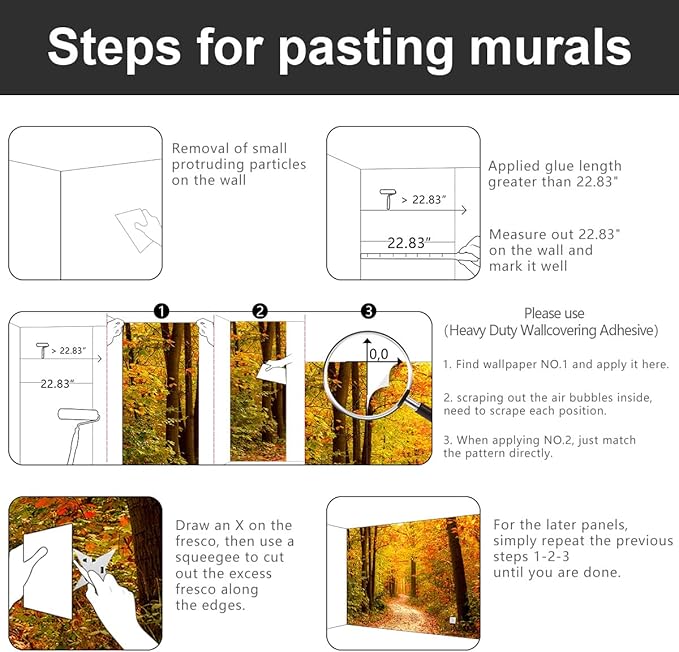 Steps for pasting murals

Removal of small protruding particles on the wall

> 22.83"

22.83"

Applied glue length greater than 22.83"

Measure out 22.83" on the wall and mark it well

> 22.83"

22.83"

1

2

3

0,0

Please use
(Heavy Duty Wallcovering Adhesive)

1. Find wallpaper NO.1 and apply it here.

2. scraping out the air bubbles inside, need to scrape each position.

3. When applying NO.2, just match the pattern directly.

Draw an X on the fresco, then use a squeegee to cut out the excess fresco along the edges.

For the later panels, simply repeat the previous steps 1-2-3 until you are done.