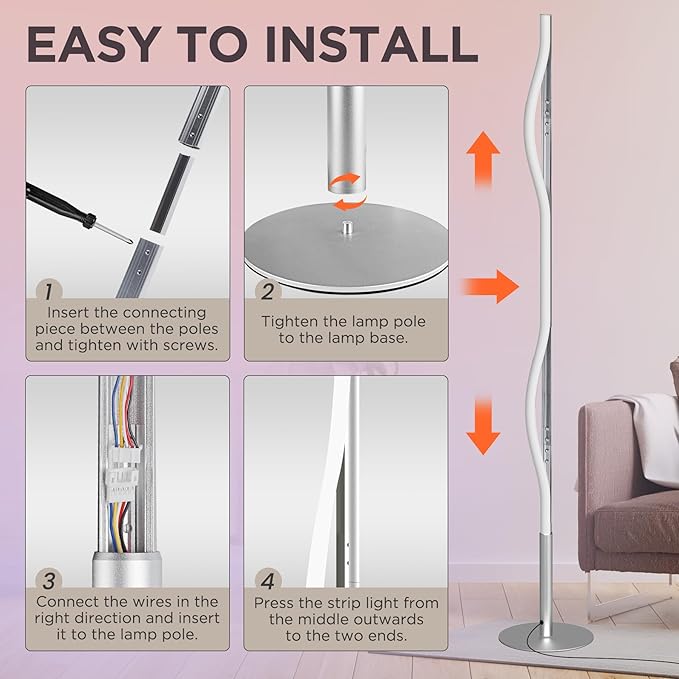 EASY TO INSTALL

1
Insert the connecting piece between the poles and tighten with screws.

2
Tighten the lamp pole to the lamp base.

3
Connect the wires in the right direction and insert it to the lamp pole.

4
Press the strip light from the middle outwards to the two ends.