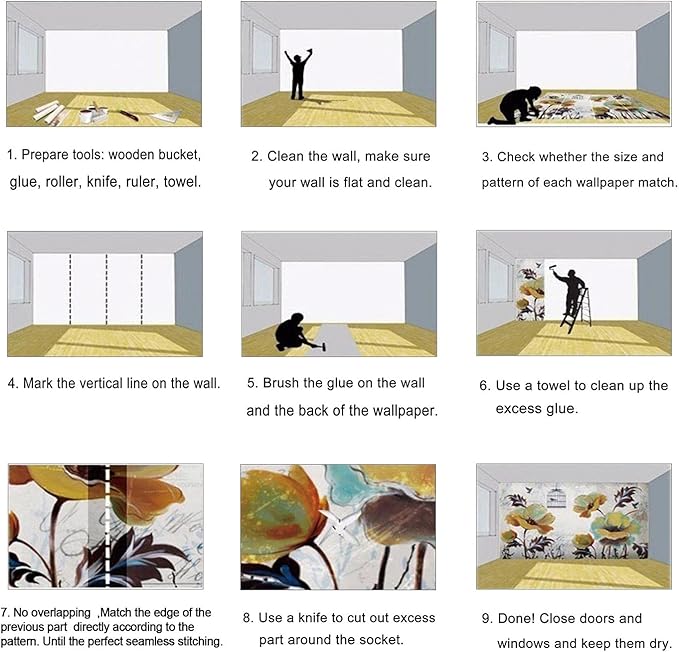 1. Prepare tools: wooden bucket, glue, roller, knife, ruler, towel.

2. Clean the wall, make sure your wall is flat and clean.

3. Check whether the size and pattern of each wallpaper match.

4. Mark the vertical line on the wall.

5. Brush the glue on the wall and the back of the wallpaper.

6. Use a towel to clean up the excess glue.

7. No overlapping ,Match the edge of the previous part directly according to the pattern. Until the perfect seamless stitching.

8. Use a knife to cut out excess part around the socket.

9. Done! Close doors and windows and keep them dry.