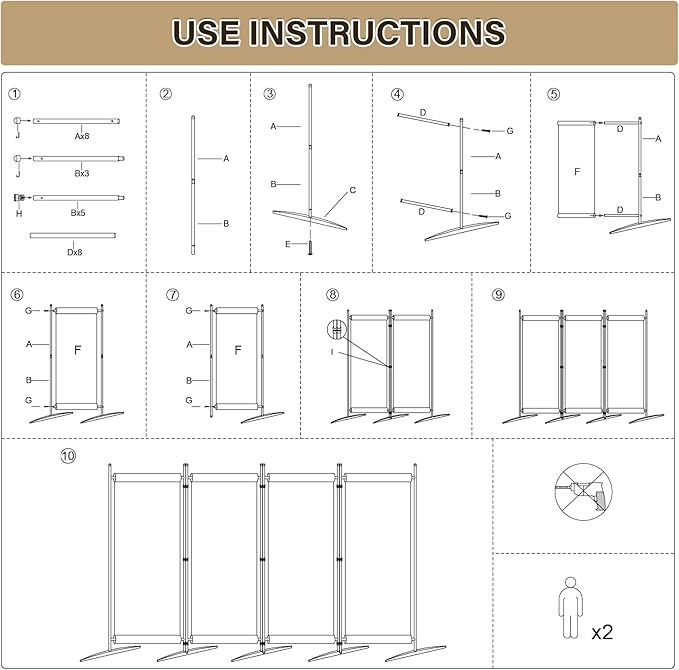 USE INSTRUCTIONS

①
J
Ax8
J
Bx3
H
Bx5
Dx8

②
A
B

③
A
B
C
E

④
D
G
A
B
D
G

⑤
D
A
F
B
D

⑥
G
A
F
B
G

⑦
G
A
F
B
G

⑧
I

⑨

⑩

x2