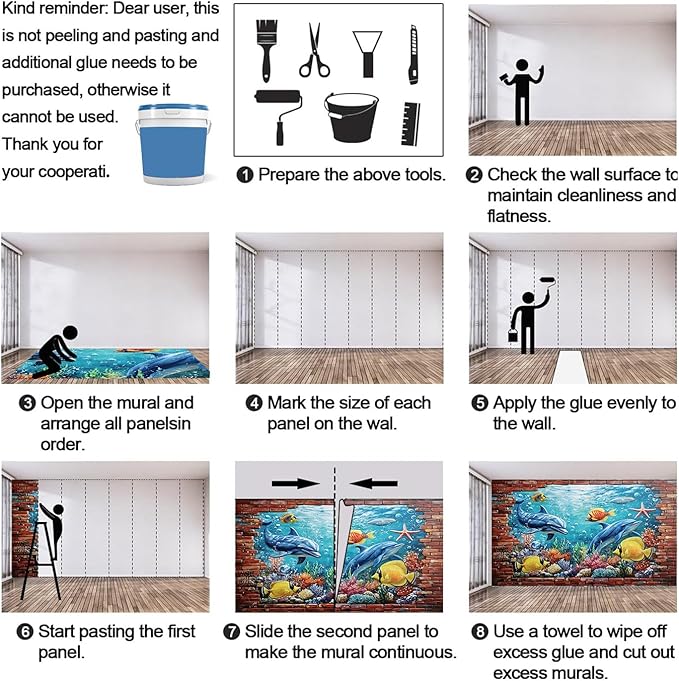 Kind reminder: Dear user, this is not peeling and pasting and additional glue needs to be purchased, otherwise it cannot be used. Thank you for your cooperati.

❶ Prepare the above tools.

❷ Check the wall surface to maintain cleanliness and flatness.

❸ Open the mural and arrange all panelsin order.

❹ Mark the size of each panel on the wal.

❺ Apply the glue evenly to the wall.

❻ Start pasting the first panel.

❼ Slide the second panel to make the mural continuous.

❽ Use a towel to wipe off excess glue and cut out excess murals.