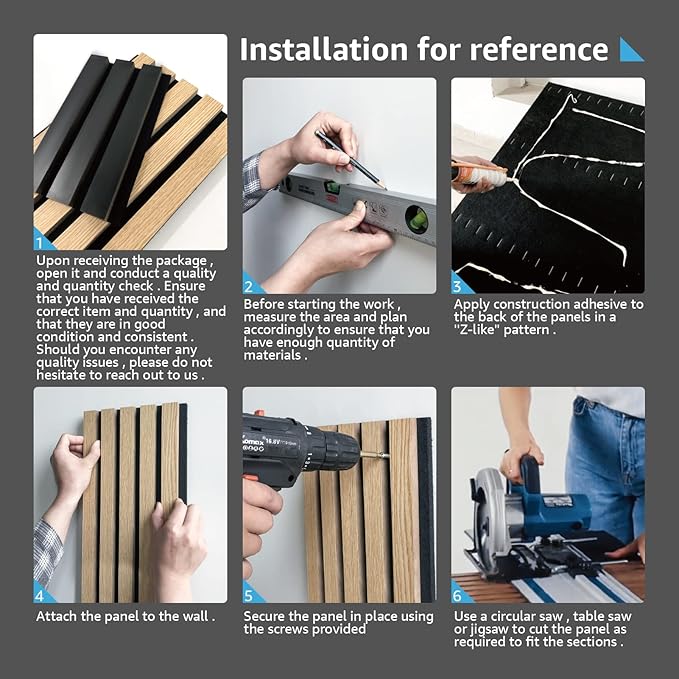 Installation for reference

1
Upon receiving the package , open it and conduct a quality and quantity check . Ensure that you have received the correct item and quantity , and that they are in good condition and consistent . Should you encounter any quality issues , please do not hesitate to reach out to us .

2
Before starting the work , measure the area and plan accordingly to ensure that you have enough quantity of materials .

3
Apply construction adhesive to the back of the panels in a "Z-like" pattern .

4
Attach the panel to the wall .

5
Secure the panel in place using the screws provided

6
Use a circular saw , table saw or jigsaw to cut the panel as required to fit the sections .