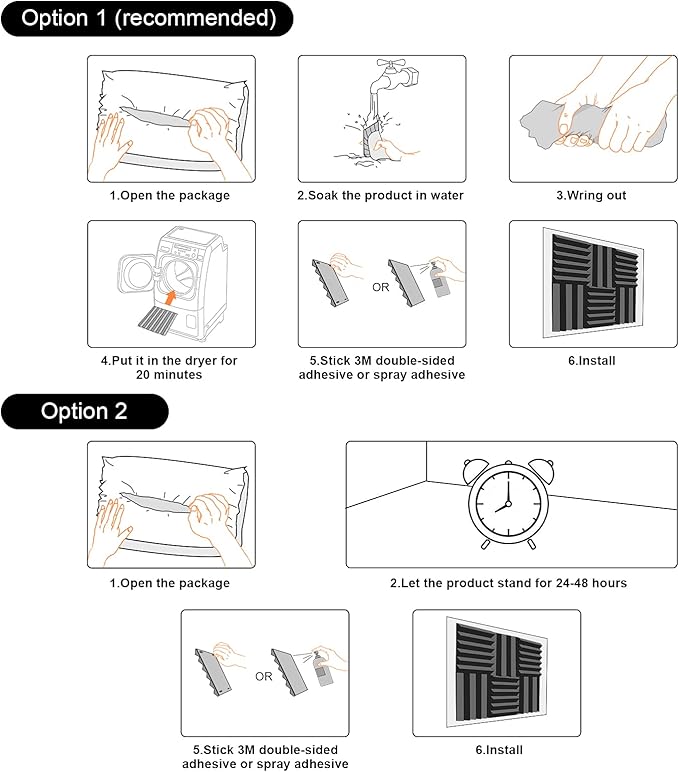 Option 1 (recommended)

1.Open the package

2.Soak the product in water

3.Wring out

4.Put it in the dryer for 20 minutes

OR

5.Stick 3M double-sided adhesive or spray adhesive

6.Install

Option 2

1.Open the package

2.Let the product stand for 24-48 hours

OR

5.Stick 3M double-sided adhesive or spray adhesive

6.Install