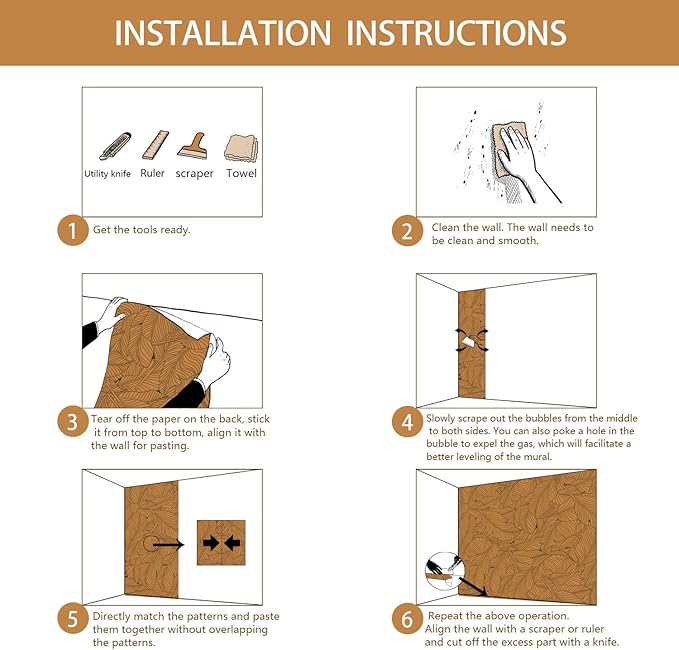 INSTALLATION INSTRUCTIONS

Utility knife Ruler scraper Towel

1 Get the tools ready.

2 Clean the wall. The wall needs to be clean and smooth.

3 Tear off the paper on the back, stick it from top to bottom, align it with the wall for pasting.

4 Slowly scrape out the bubbles from the middle to both sides. You can also poke a hole in the bubble to expel the gas, which will facilitate a better leveling of the mural.

5 Directly match the patterns and paste them together without overlapping the patterns.

6 Repeat the above operation. Align the wall with a scraper or ruler and cut off the excess part with a knife.