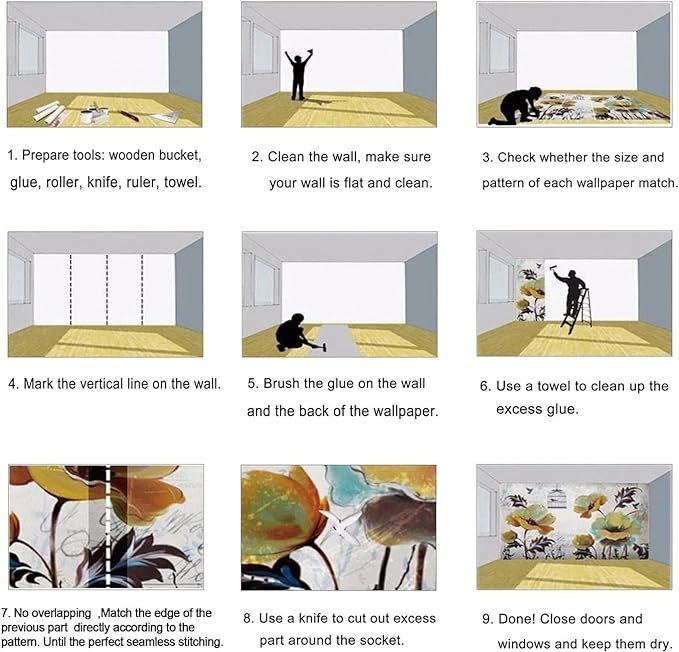 1. Prepare tools: wooden bucket, glue, roller, knife, ruler, towel.

2. Clean the wall, make sure your wall is flat and clean.

3. Check whether the size and pattern of each wallpaper match.

4. Mark the vertical line on the wall.

5. Brush the glue on the wall and the back of the wallpaper.

6. Use a towel to clean up the excess glue.

7. No overlapping ,Match the edge of the previous part directly according to the pattern. Until the perfect seamless stitching.

8. Use a knife to cut out excess part around the socket.

9. Done! Close doors and windows and keep them dry.