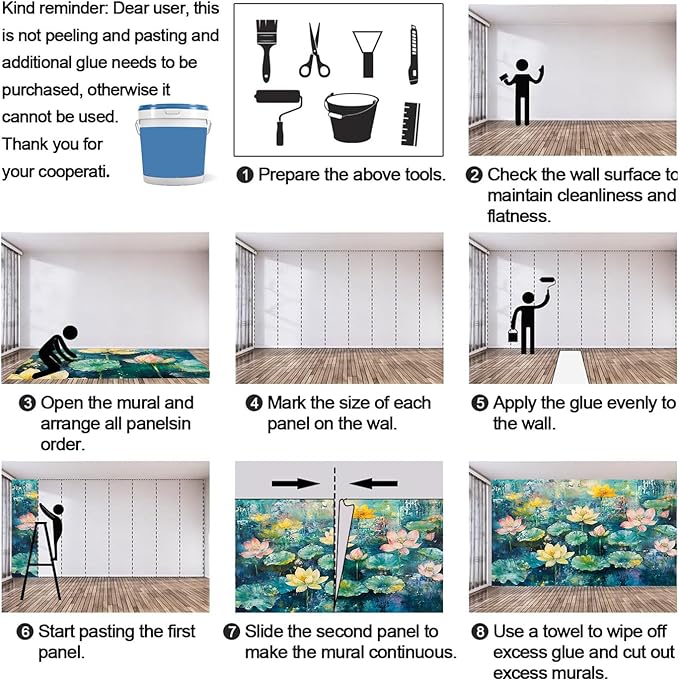 Kind reminder: Dear user, this is not peeling and pasting and additional glue needs to be purchased, otherwise it cannot be used. Thank you for your cooperati.

❶ Prepare the above tools.

❷ Check the wall surface to maintain cleanliness and flatness.

❸ Open the mural and arrange all panelsin order.

❹ Mark the size of each panel on the wal.

❺ Apply the glue evenly to the wall.

❻ Start pasting the first panel.

❼ Slide the second panel to make the mural continuous.

❽ Use a towel to wipe off excess glue and cut out excess murals.