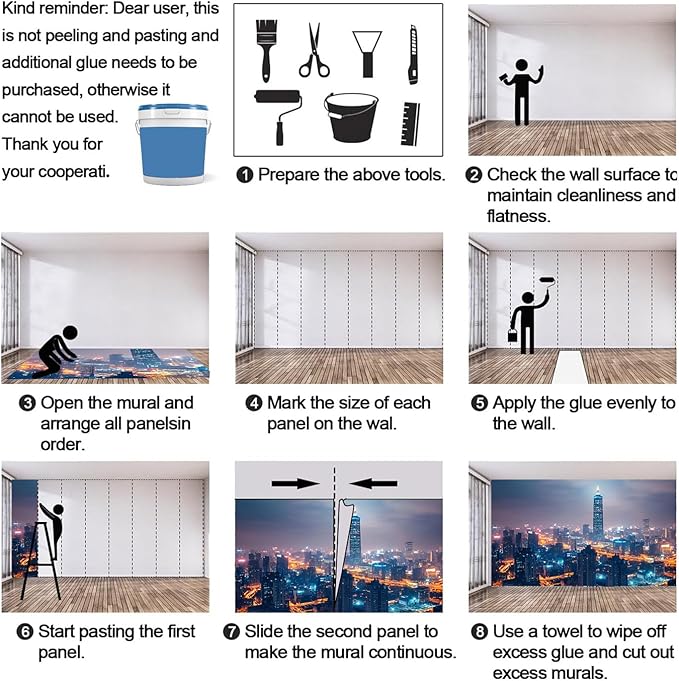 Kind reminder: Dear user, this is not peeling and pasting and additional glue needs to be purchased, otherwise it cannot be used. Thank you for your cooperati.

❶ Prepare the above tools.

❷ Check the wall surface to maintain cleanliness and flatness.

❸ Open the mural and arrange all panelsin order.

❹ Mark the size of each panel on the wal.

❺ Apply the glue evenly to the wall.

❻ Start pasting the first panel.

❼ Slide the second panel to make the mural continuous.

❽ Use a towel to wipe off excess glue and cut out excess murals.