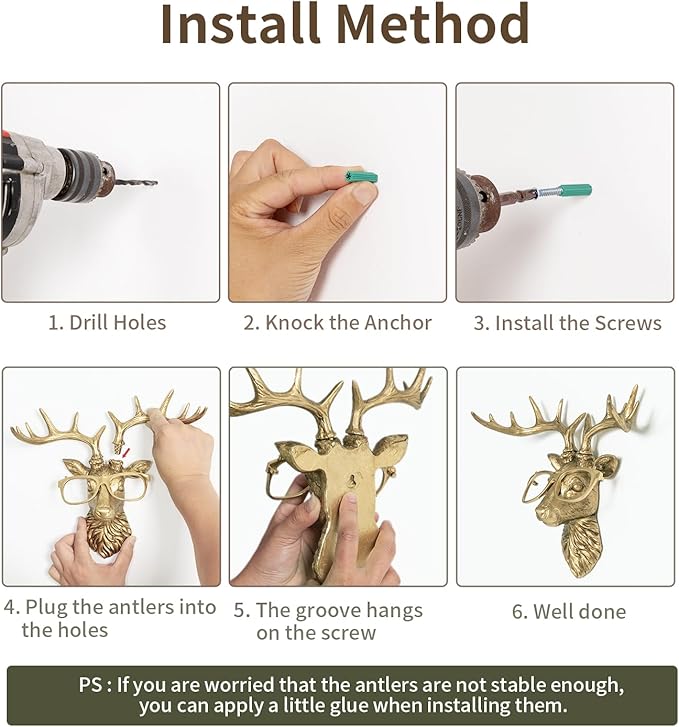 Install Method

1. Drill Holes

2. Knock the Anchor

3. Install the Screws

4. Plug the antlers into the holes

5. The groove hangs on the screw

6. Well done

PS : If you are worried that the antlers are not stable enough, you can apply a little glue when installing them.