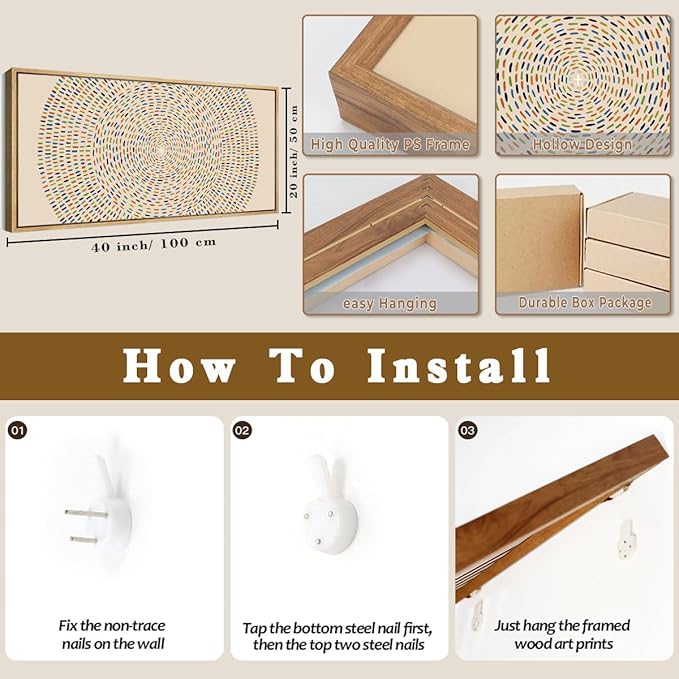 20 inch/ 50 cm

40 inch/ 100 cm

High Quality PS Frame

Hollow Design

easy Hanging

Durable Box Package

How To Install

01

Fix the non-trace nails on the wall

02

Tap the bottom steel nail first, then the top two steel nails

03

Just hang the framed wood art prints