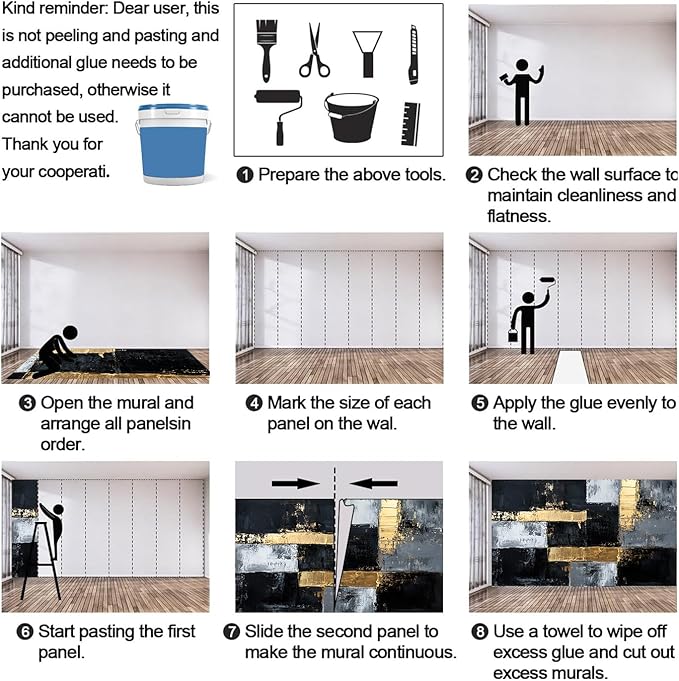 Kind reminder: Dear user, this is not peeling and pasting and additional glue needs to be purchased, otherwise it cannot be used. Thank you for your cooperati.

❶ Prepare the above tools.

❷ Check the wall surface to maintain cleanliness and flatness.

❸ Open the mural and arrange all panelsin order.

❹ Mark the size of each panel on the wal.

❺ Apply the glue evenly to the wall.

❻ Start pasting the first panel.

❼ Slide the second panel to make the mural continuous.

❽ Use a towel to wipe off excess glue and cut out excess murals.