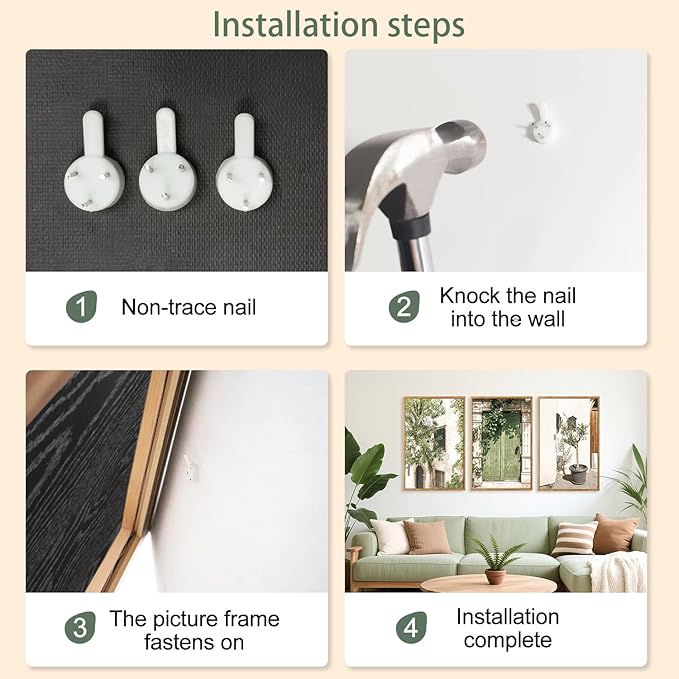 Installation steps

1 Non-trace nail

2 Knock the nail into the wall

3 The picture frame fastens on

4 Installation complete