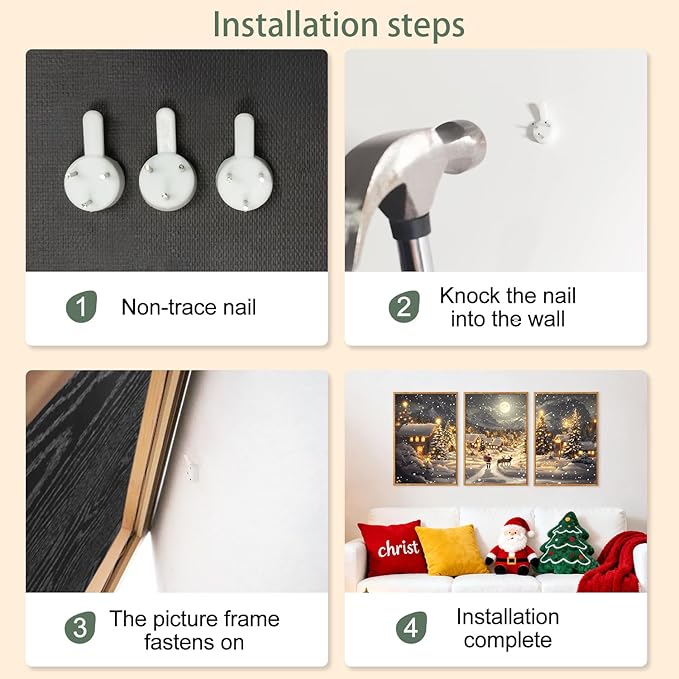 Installation steps

1 Non-trace nail

2 Knock the nail into the wall

3 The picture frame fastens on

christ

4 Installation complete