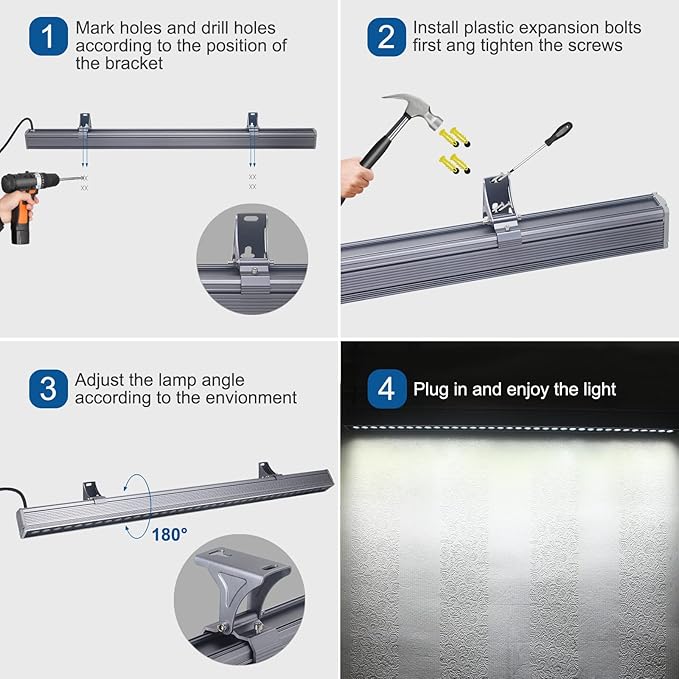 1 Mark holes and drill holes according to the position of the bracket

2 Install plastic expansion bolts first ang tighten the screws

3 Adjust the lamp angle according to the envionment

180°

4 Plug in and enjoy the light