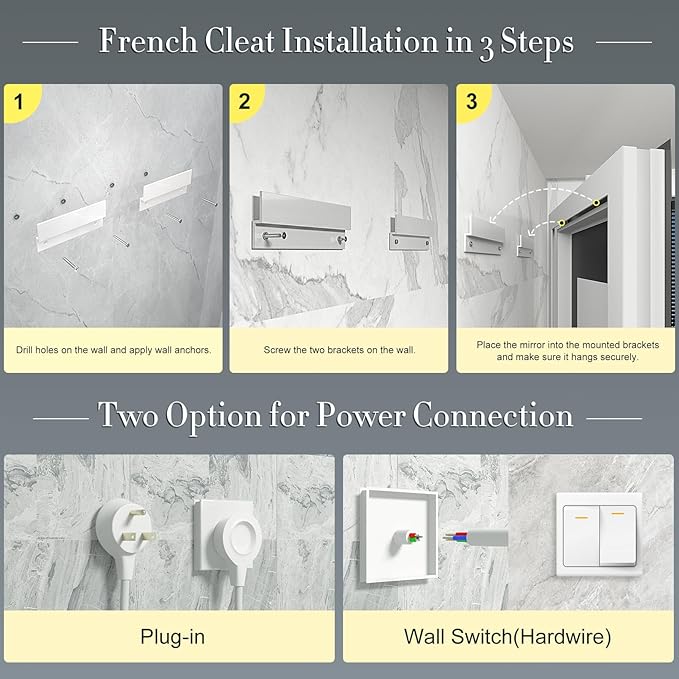 French Cleat Installation in 3 Steps

1

Drill holes on the wall and apply wall anchors.

2

Screw the two brackets on the wall.

3

Place the mirror into the mounted brackets and make sure it hangs securely.

Two Option for Power Connection

Plug-in

Wall Switch(Hardwire)