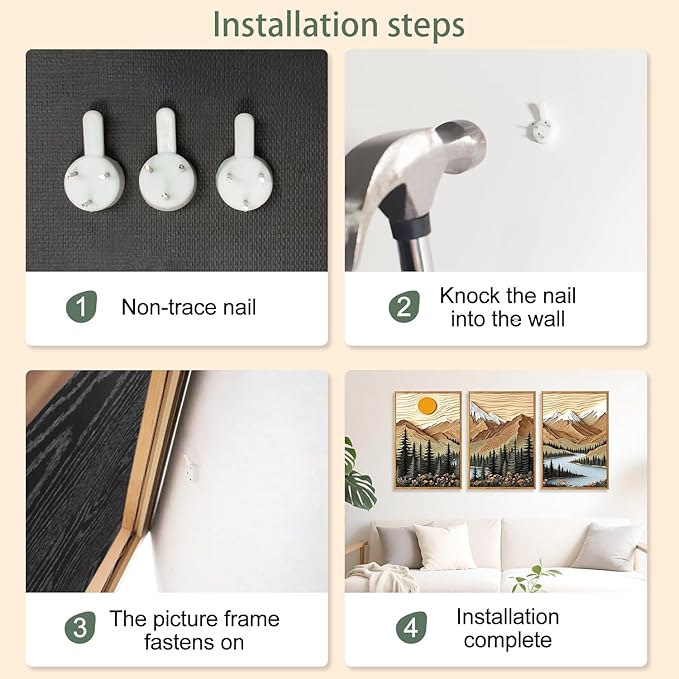 Installation steps

1 Non-trace nail

2 Knock the nail into the wall

3 The picture frame fastens on

4 Installation complete