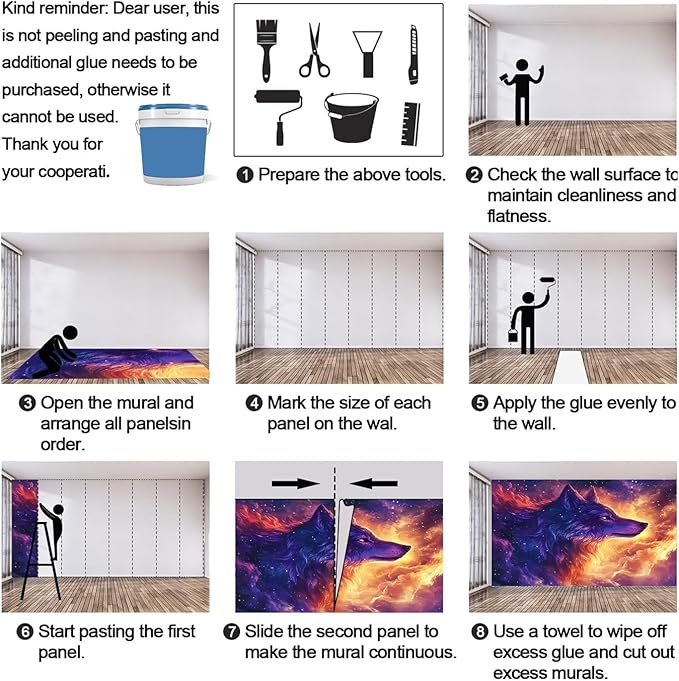 Kind reminder: Dear user, this is not peeling and pasting and additional glue needs to be purchased, otherwise it cannot be used. Thank you for your cooperati.

❶ Prepare the above tools.

❷ Check the wall surface to maintain cleanliness and flatness.

❸ Open the mural and arrange all panelsin order.

❹ Mark the size of each panel on the wal.

❺ Apply the glue evenly to the wall.

❻ Start pasting the first panel.

❼ Slide the second panel to make the mural continuous.

❽ Use a towel to wipe off excess glue and cut out excess murals.