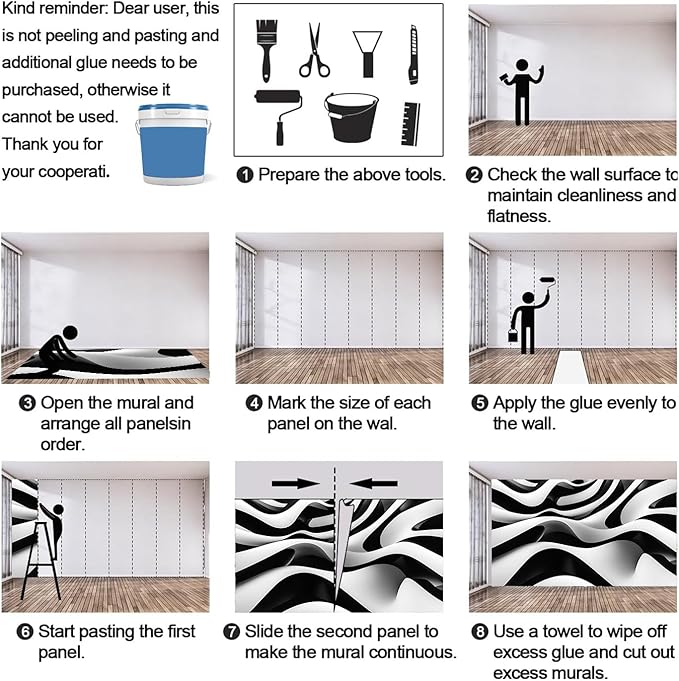 Kind reminder: Dear user, this is not peeling and pasting and additional glue needs to be purchased, otherwise it cannot be used. Thank you for your cooperati.

❶ Prepare the above tools.

❷ Check the wall surface to maintain cleanliness and flatness.

❸ Open the mural and arrange all panelsin order.

❹ Mark the size of each panel on the wal.

❺ Apply the glue evenly to the wall.

❻ Start pasting the first panel.

❼ Slide the second panel to make the mural continuous.

❽ Use a towel to wipe off excess glue and cut out excess murals.