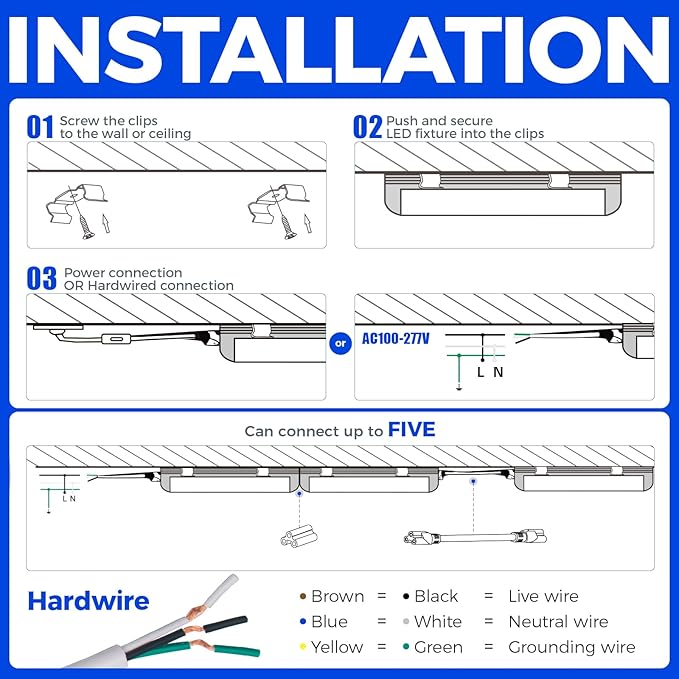 INSTALLATION

01 Screw the clips to the wall or ceiling

02 Push and secure LED fixture into the clips

03 Power connection OR Hardwired connection

or

AC100-277V

L N

Can connect up to FIVE

L N

Hardwire

| | | | | |
|---|---|---|---|---|
| Brown | = | Black | = | Live wire |
| Blue | = | White | = | Neutral wire |
| Yellow | = | Green | = | Grounding wire |