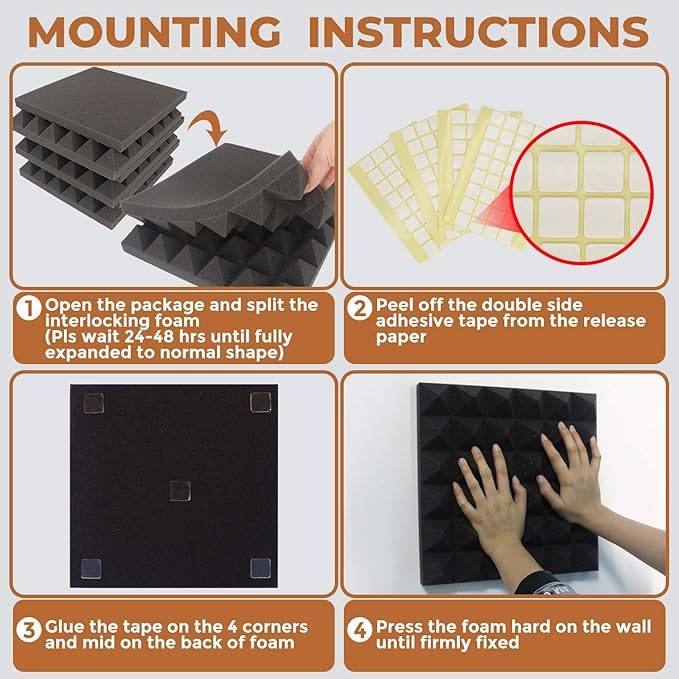 MOUNTING INSTRUCTIONS

1 Open the package and split the interlocking foam (Pls wait 24-48 hrs until fully expanded to normal shape)

2 Peel off the double side adhesive tape from the release paper

3 Glue the tape on the 4 corners and mid on the back of foam

4 Press the foam hard on the wall until firmly fixed