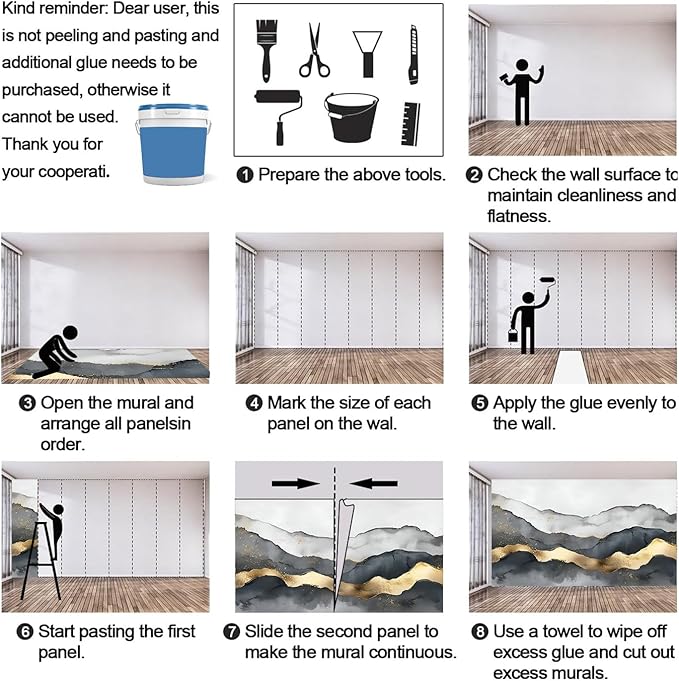 Kind reminder: Dear user, this is not peeling and pasting and additional glue needs to be purchased, otherwise it cannot be used. Thank you for your cooperati.

❶ Prepare the above tools.

❷ Check the wall surface to maintain cleanliness and flatness.

❸ Open the mural and arrange all panelsin order.

❹ Mark the size of each panel on the wal.

❺ Apply the glue evenly to the wall.

❻ Start pasting the first panel.

❼ Slide the second panel to make the mural continuous.

❽ Use a towel to wipe off excess glue and cut out excess murals.