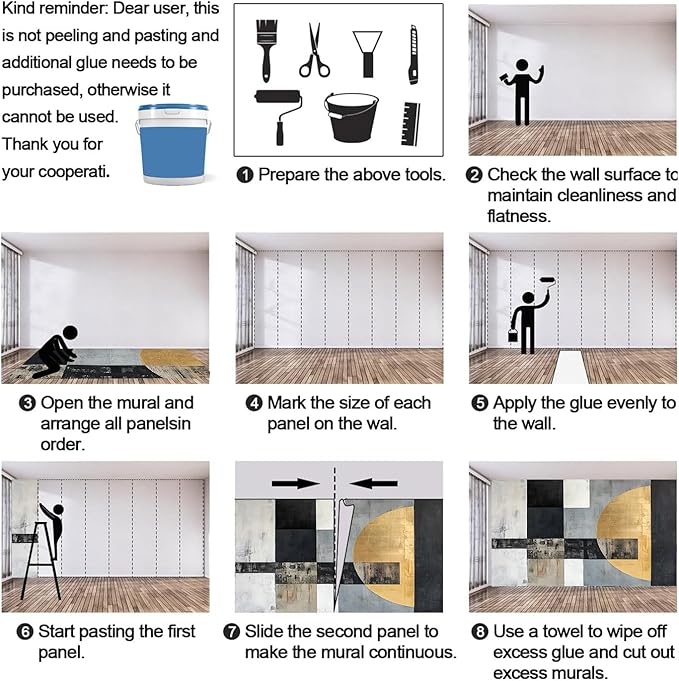 Kind reminder: Dear user, this is not peeling and pasting and additional glue needs to be purchased, otherwise it cannot be used. Thank you for your cooperati.

❶ Prepare the above tools.

❷ Check the wall surface to maintain cleanliness and flatness.

❸ Open the mural and arrange all panelsin order.

❹ Mark the size of each panel on the wal.

❺ Apply the glue evenly to the wall.

❻ Start pasting the first panel.

❼ Slide the second panel to make the mural continuous.

❽ Use a towel to wipe off excess glue and cut out excess murals.