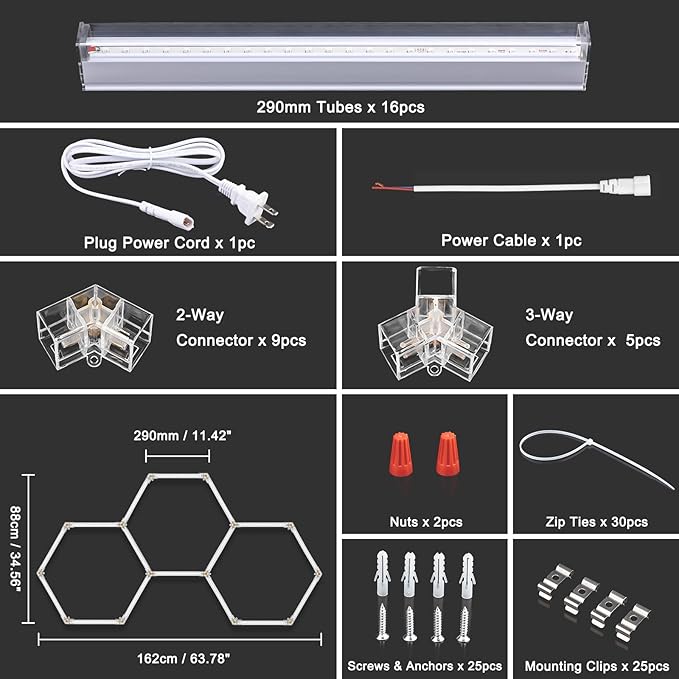 290mm Tubes x 16pcs

Plug Power Cord x 1pc

Power Cable x 1pc

2-Way
Connector x 9pcs

3-Way
Connector x 5pcs

290mm / 11.42"

88cm / 34.56"

162cm / 63.78"

Nuts x 2pcs

Zip Ties x 30pcs

Screws & Anchors x 25pcs

Mounting Clips x 25pcs