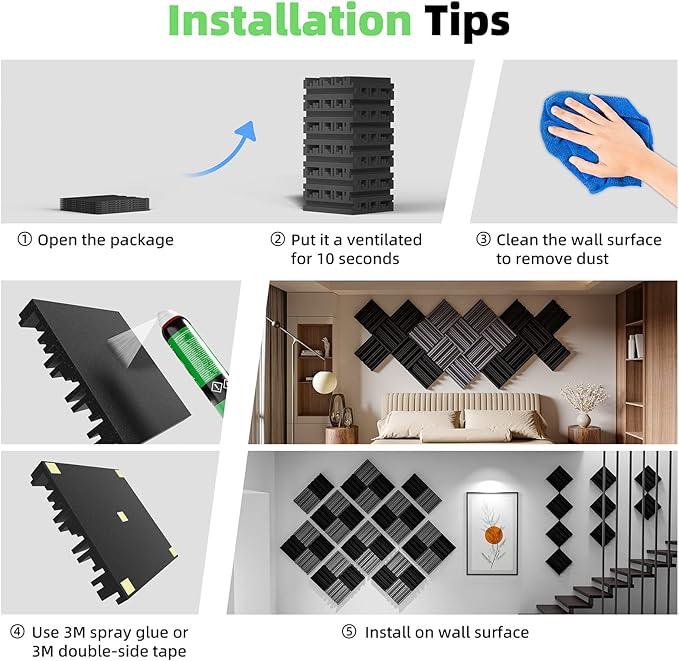 Installation Tips

① Open the package

② Put it a ventilated for 10 seconds

③ Clean the wall surface to remove dust

④ Use 3M spray glue or 3M double-side tape

⑤ Install on wall surface