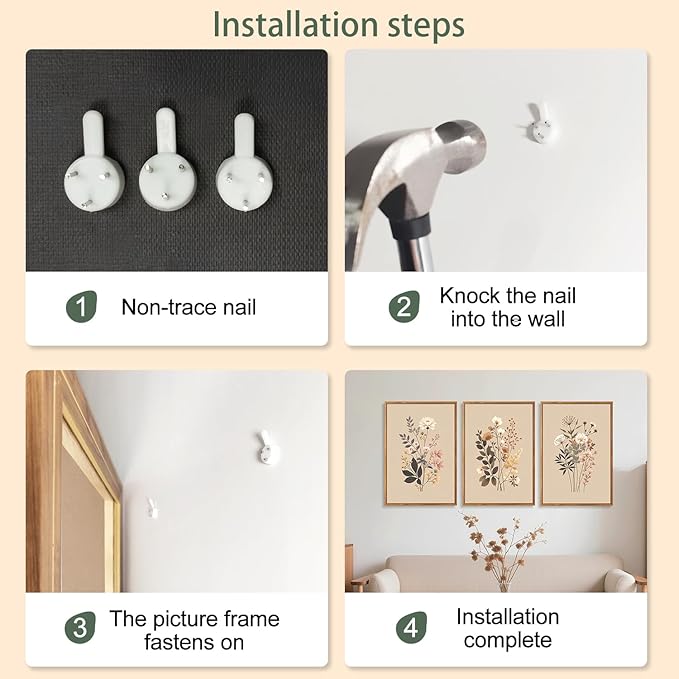 Installation steps

1 Non-trace nail

2 Knock the nail into the wall

3 The picture frame fastens on

4 Installation complete