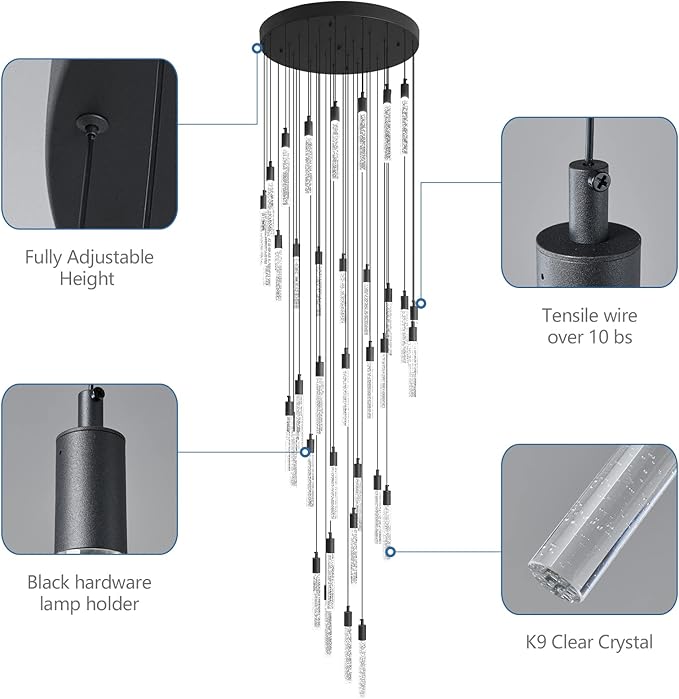 Fully Adjustable Height

Tensile wire over 10 bs

Black hardware lamp holder

K9 Clear Crystal