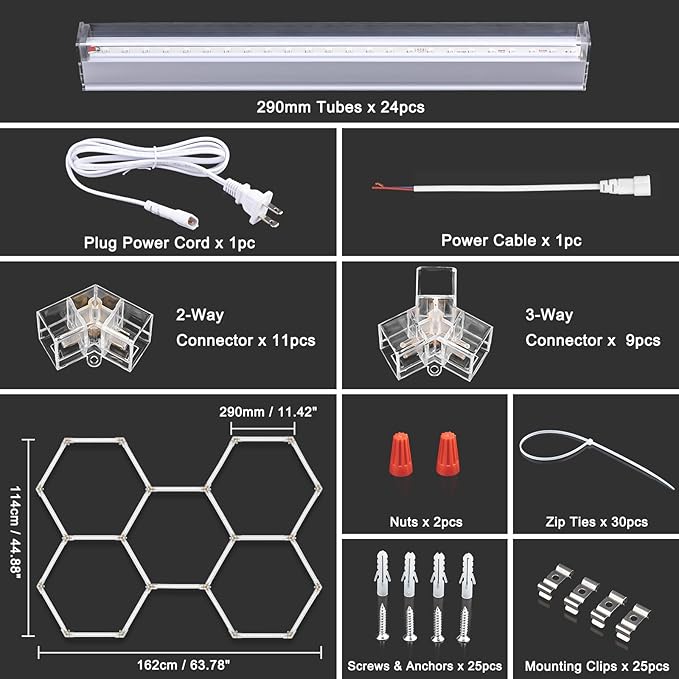 290mm Tubes x 24pcs

Plug Power Cord x 1pc

Power Cable x 1pc

2-Way
Connector x 11pcs

3-Way
Connector x 9pcs

290mm / 11.42"

114cm / 44.88"

162cm / 63.78"

Nuts x 2pcs

Zip Ties x 30pcs

Screws & Anchors x 25pcs

Mounting Clips x 25pcs