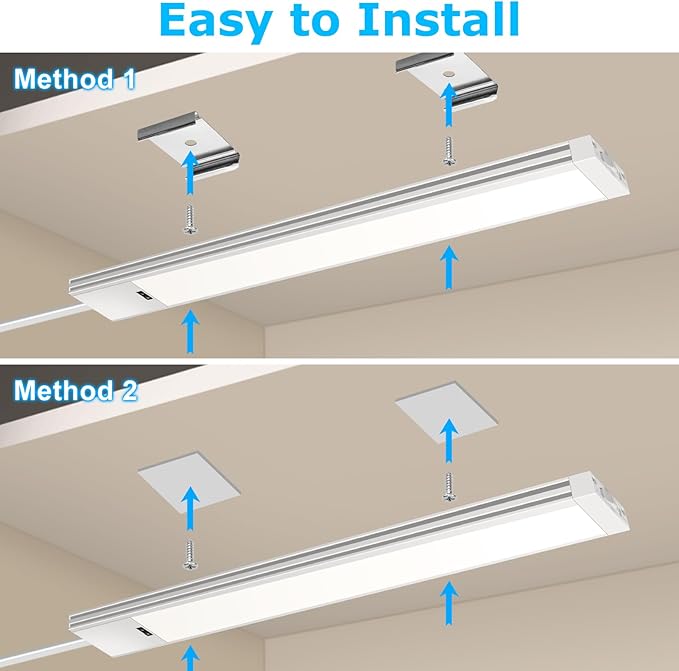 Easy to Install

Method 1

Method 2