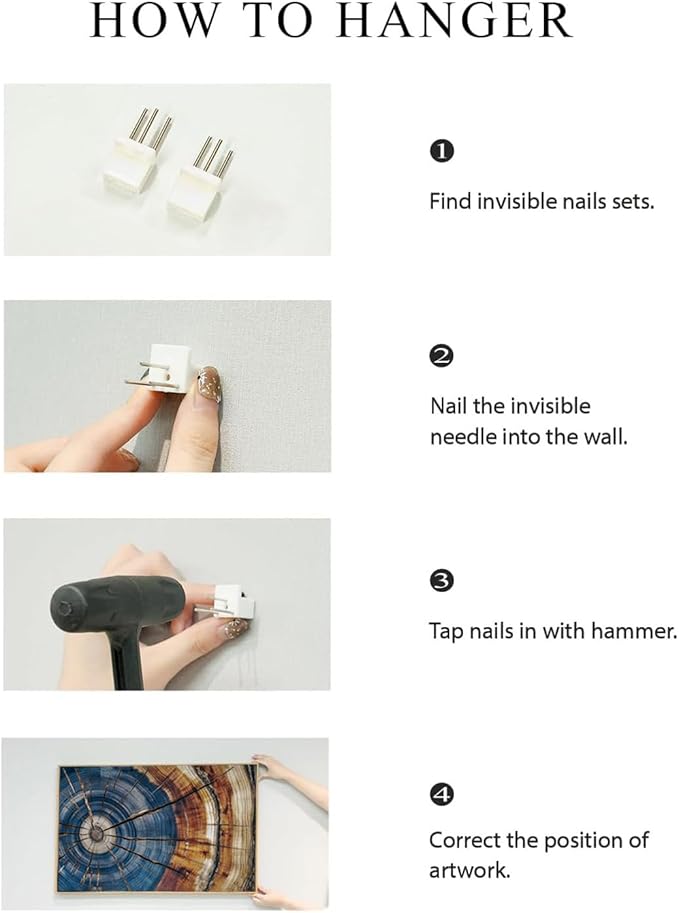 HOW TO HANGER

❶

Find invisible nails sets.

❷

Nail the invisible needle into the wall.

❸

Tap nails in with hammer.

❹

Correct the position of artwork.