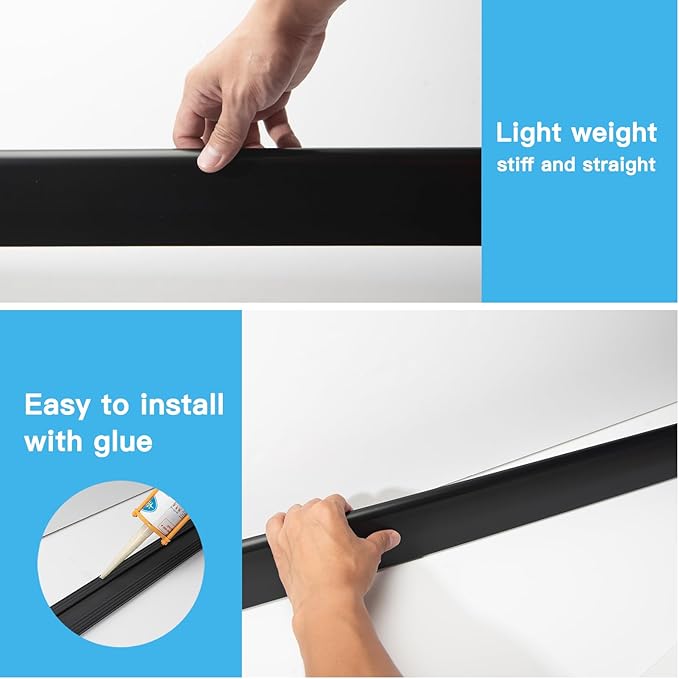 Light weight
stiff and straight

Easy to install
with glue