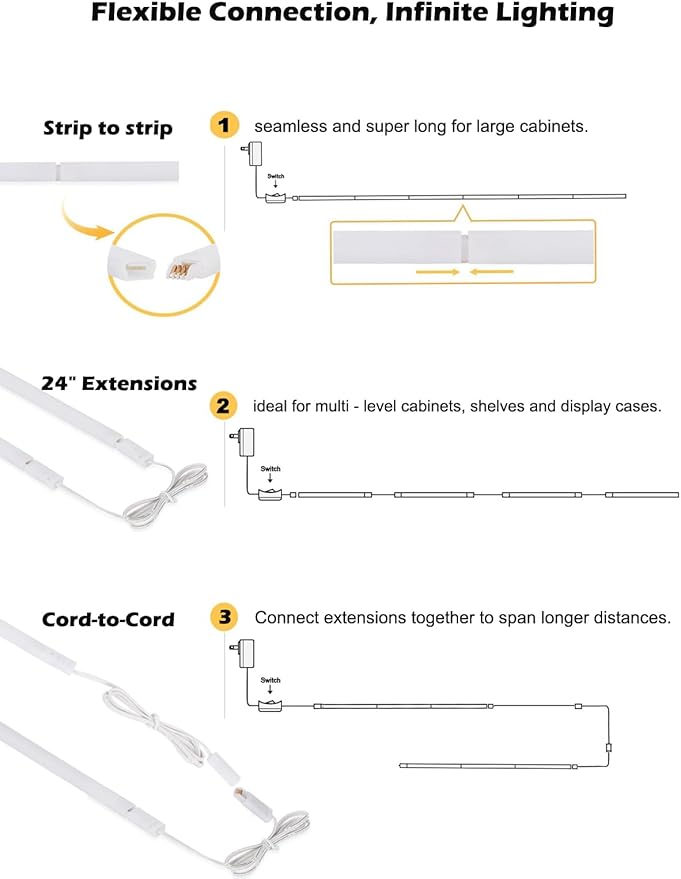 Flexible Connection, Infinite Lighting

Strip to strip

1 seamless and super long for large cabinets.

Switch

24" Extensions

2 ideal for multi - level cabinets, shelves and display cases.

Switch

Cord-to-Cord

3 Connect extensions together to span longer distances.

Switch