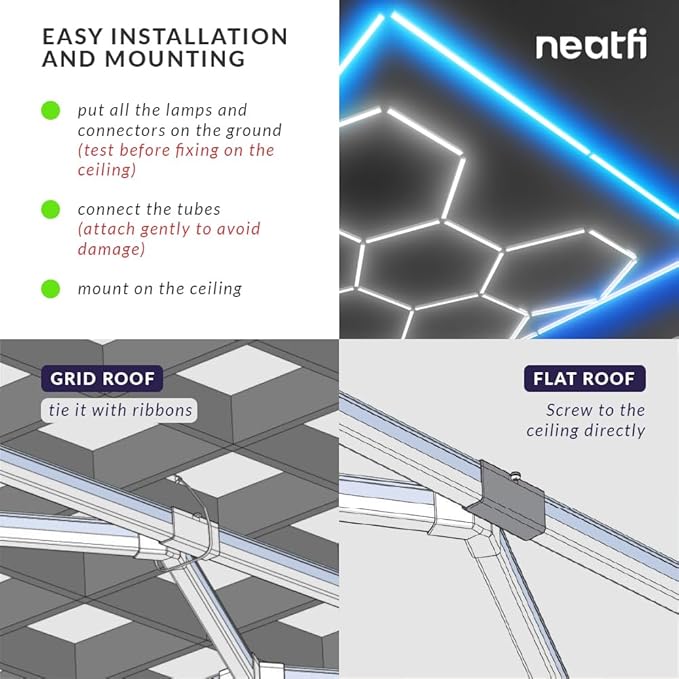 EASY INSTALLATION AND MOUNTING

put all the lamps and connectors on the ground (test before fixing on the ceiling)

connect the tubes (attach gently to avoid damage)

mount on the ceiling

neatfi

GRID ROOF

tie it with ribbons

FLAT ROOF

Screw to the ceiling directly