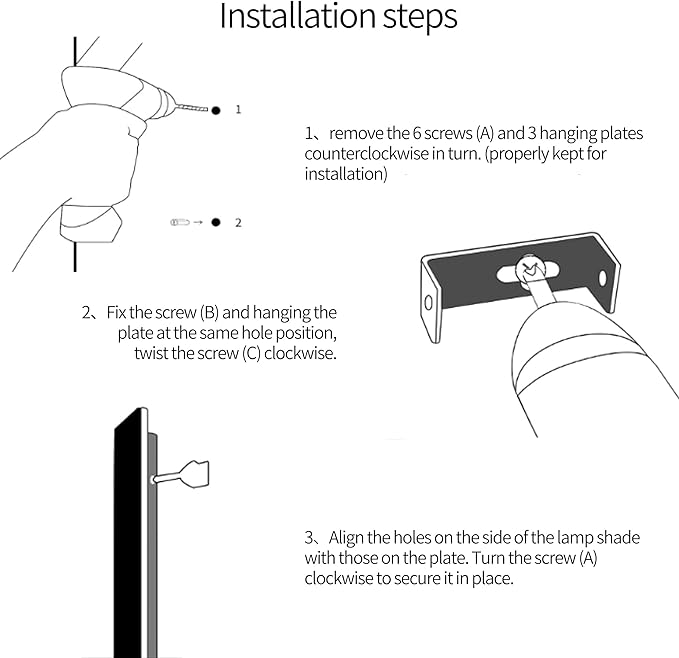 Installation steps

1

2

1、remove the 6 screws (A) and 3 hanging plates counterclockwise in turn. (properly kept for installation)

2、Fix the screw (B) and hanging the plate at the same hole position, twist the screw (C) clockwise.

3、Align the holes on the side of the lamp shade with those on the plate. Turn the screw (A) clockwise to secure it in place.