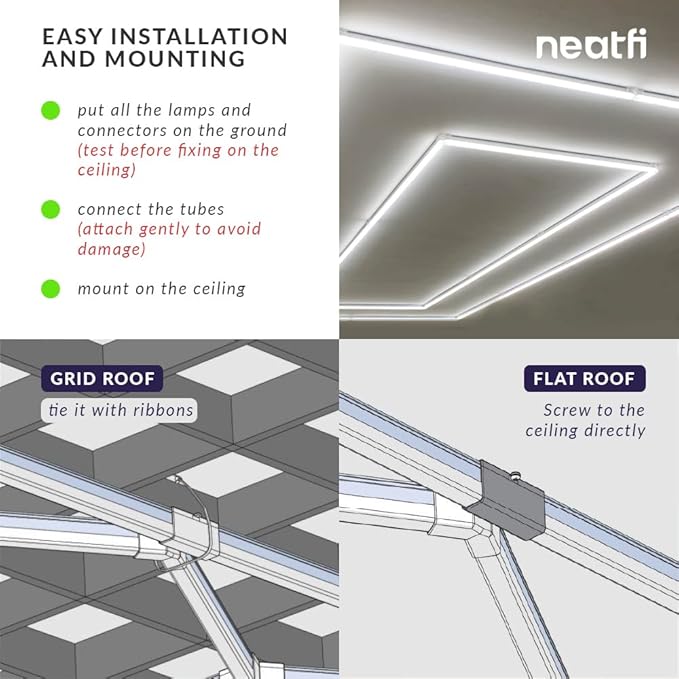 EASY INSTALLATION AND MOUNTING

put all the lamps and connectors on the ground (test before fixing on the ceiling)

connect the tubes (attach gently to avoid damage)

mount on the ceiling

neatfi

GRID ROOF

tie it with ribbons

FLAT ROOF

Screw to the ceiling directly