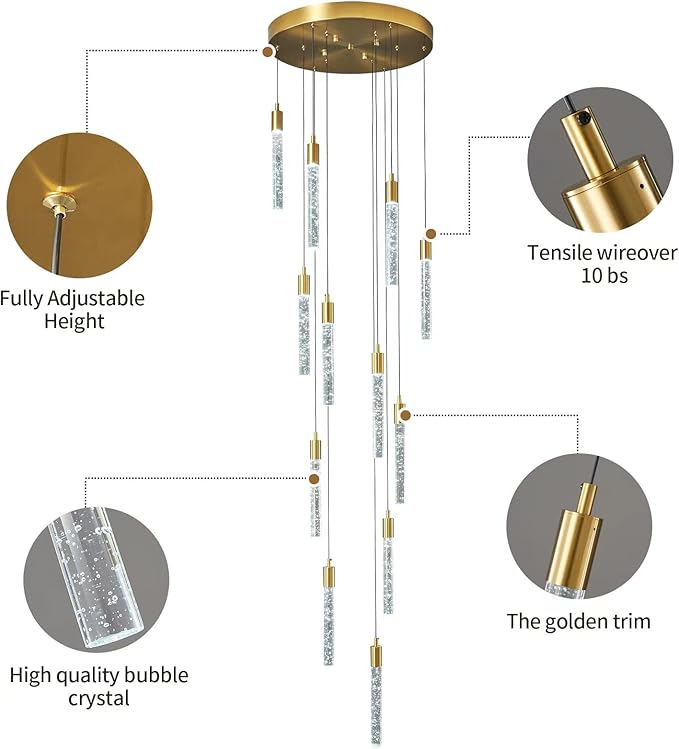 Fully Adjustable Height

Tensile wireover 10 bs

High quality bubble crystal

The golden trim