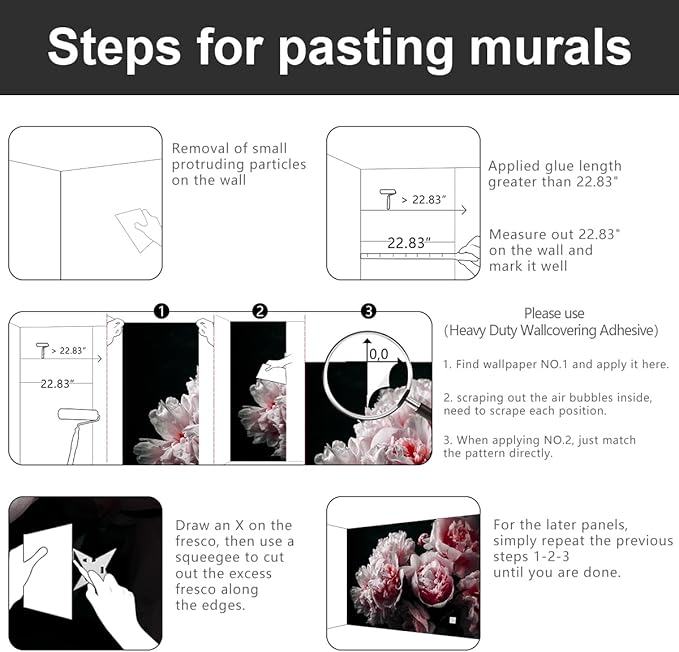 Steps for pasting murals

Removal of small protruding particles on the wall

> 22.83"

22.83"

Applied glue length greater than 22.83"

Measure out 22.83" on the wall and mark it well

> 22.83"

22.83"

1

2

3

0,0

Please use (Heavy Duty Wallcovering Adhesive)

1. Find wallpaper NO.1 and apply it here.

2. scraping out the air bubbles inside, need to scrape each position.

3. When applying NO.2, just match the pattern directly.

Draw an X on the fresco, then use a squeegee to cut out the excess fresco along the edges.

For the later panels, simply repeat the previous steps 1-2-3 until you are done.