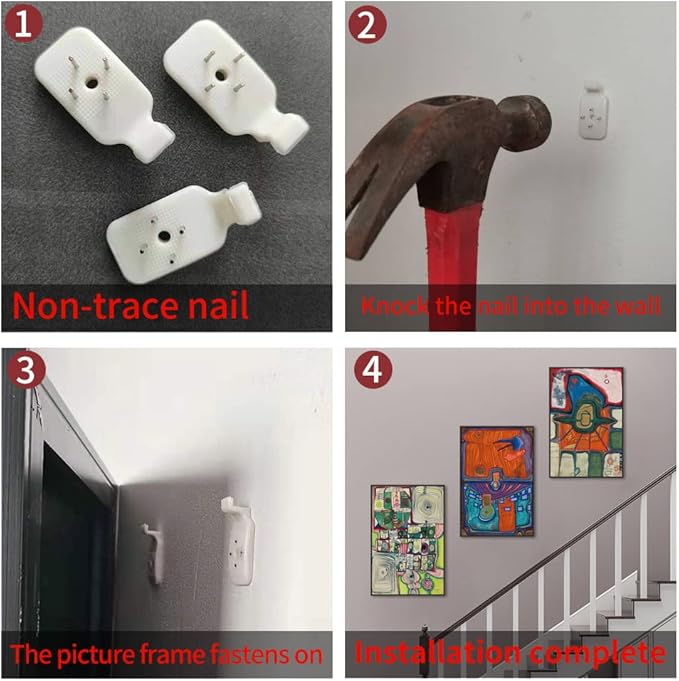 1

Non-trace nail

2

Knock the nail into the wall

3

The picture frame fastens on

4

Installation complete