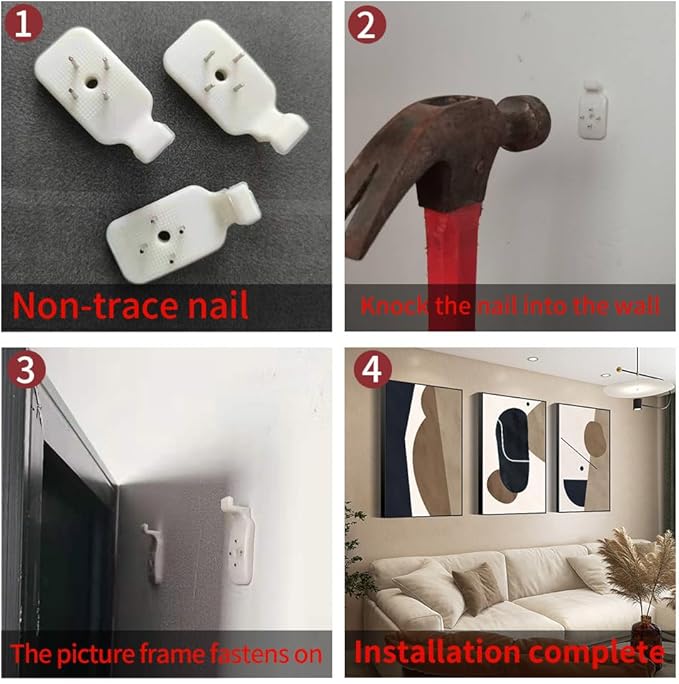 1
Non-trace nail

2
Knock the nail into the wall

3
The picture frame fastens on

4
Installation complete